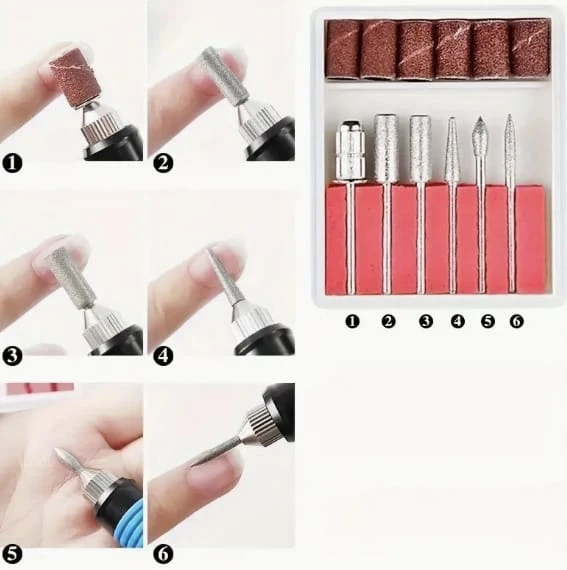 1
2
3
4
5
6
1 2 3 4 5 6