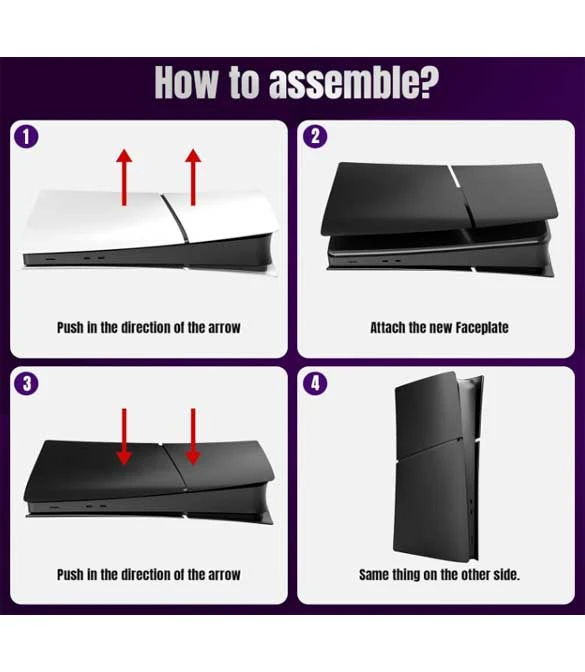 How to assemble?

1

Push in the direction of the arrow

2

Attach the new Faceplate

3

Push in the direction of the arrow

4

Same thing on the other side.